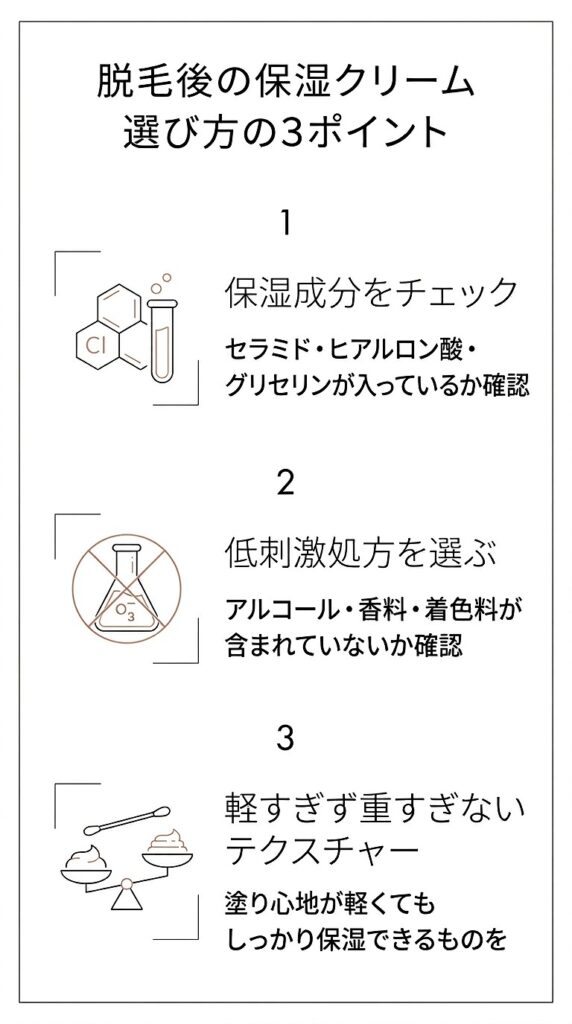 脱毛後の保湿クリーム
選び方の3ポイント

1

Cl

保湿成分をチェック

セラミド・ヒアルロン酸・グリセリンが入っているか確認

2

$O_3$

低刺激処方を選ぶ

アルコール・香料・着色料が含まれていないか確認

3

軽すぎず重すぎないテクスチャー

塗り心地が軽くてもしっかり保湿できるものを