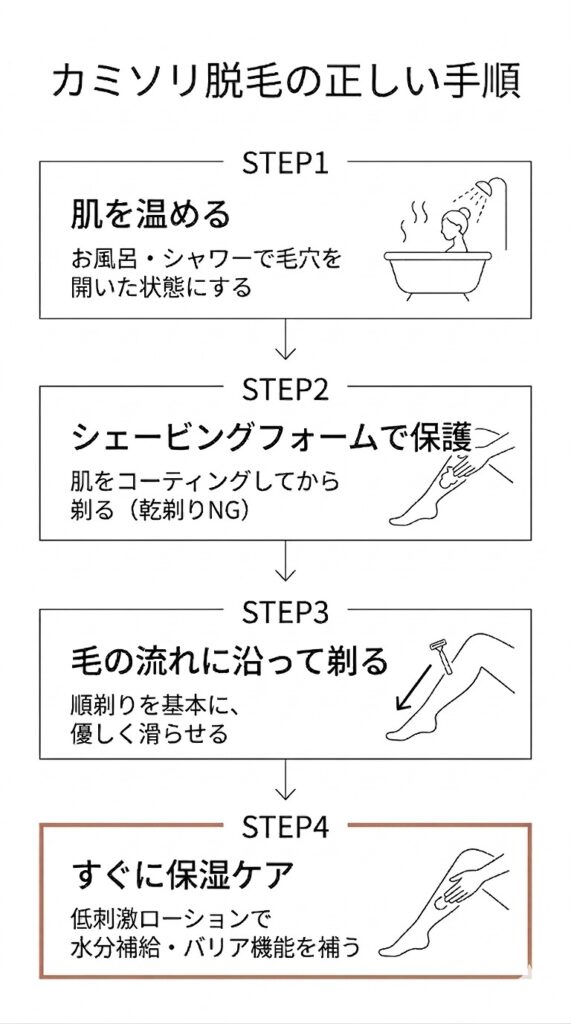 カミソリ脱毛の正しい手順

STEP1

肌を温める

お風呂・シャワーで毛穴を開いた状態にする

STEP2

シェービングフォームで保護

肌をコーティングしてから剃る（乾剃りNG）

STEP3

毛の流れに沿って剃る

順剃りを基本に、優しく滑らせる

STEP4

すぐに保湿ケア

低刺激ローションで水分補給・バリア機能を補う