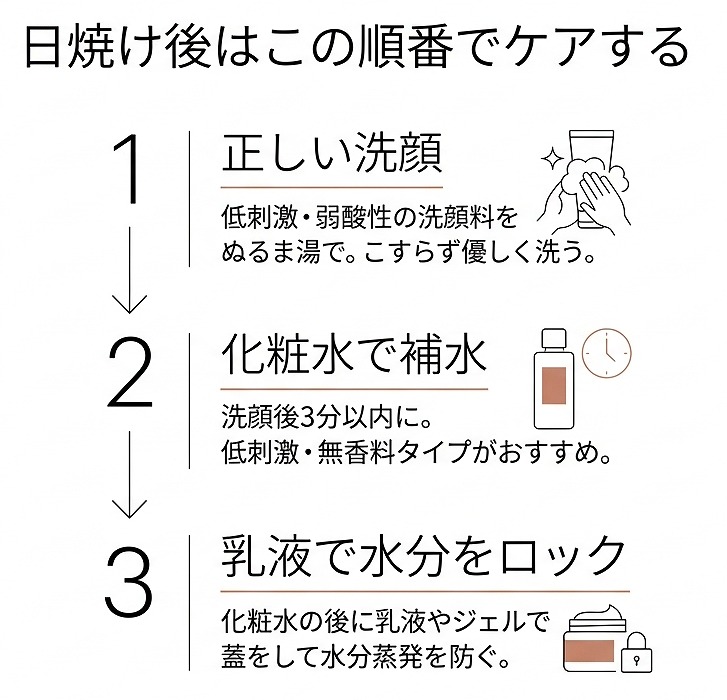 日焼け後はこの順番でケアする

1

正しい洗顔

低刺激・弱酸性の洗顔料をぬるま湯で。こすらず優しく洗う。

2

化粧水で補水

洗顔後3分以内に。
低刺激・無香料タイプがおすすめ。

3

乳液で水分をロック

化粧水の後に乳液やジェルで蓋をして水分蒸発を防ぐ。