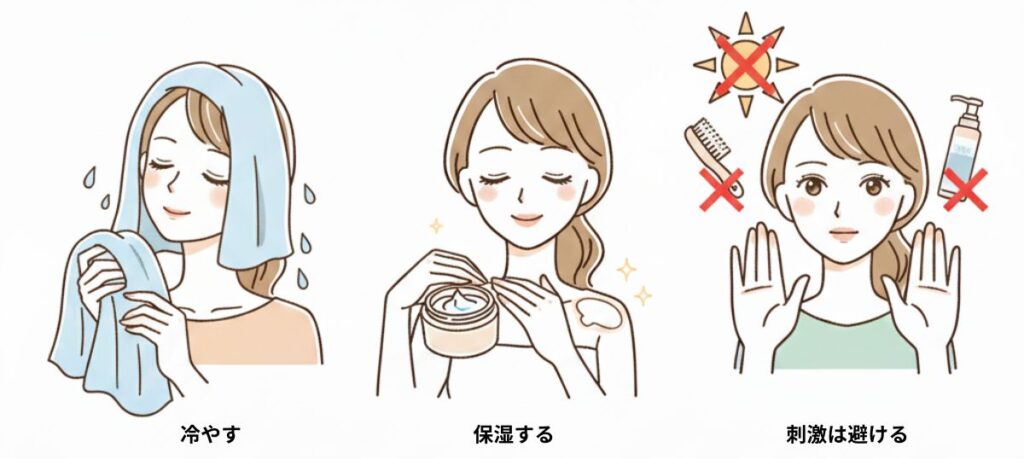 冷やす

保湿する

刺激は避ける